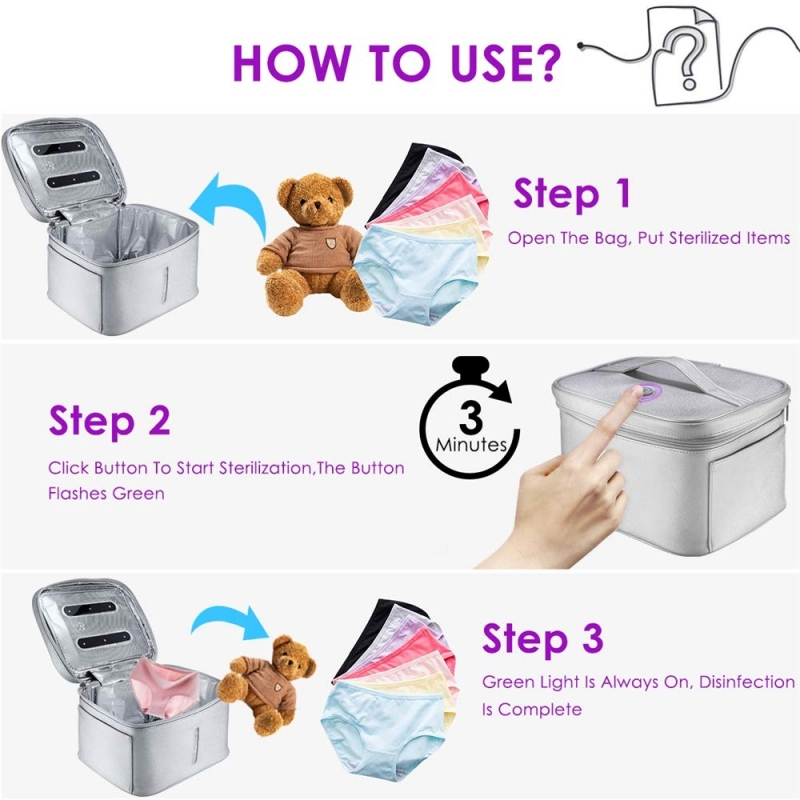 HOW TO USE?

?

Step 1

Open The Bag, Put Sterilized Items

Step 2

Click Button To Start Sterilization,The Button Flashes Green

3
Minutes

Step 3

Green Light Is Always On, Disinfection Is Complete